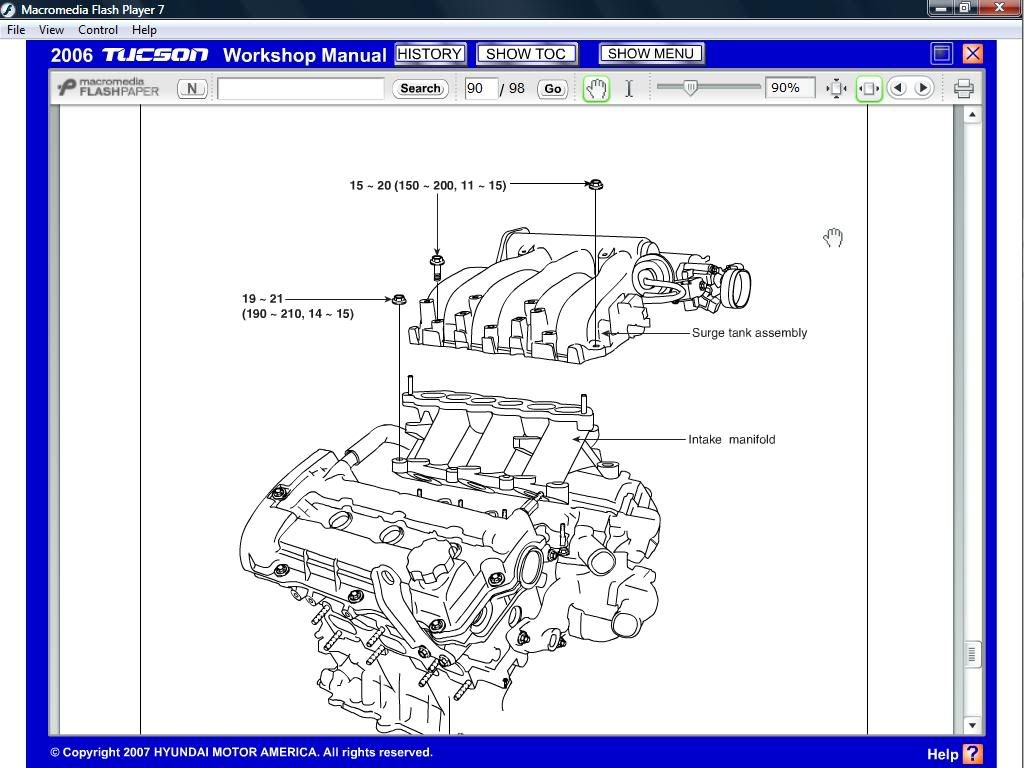 Macromedia Flash Player 7
File View Control Help
2006 TUCSON Workshop Manual HISTORY SHOW TOC SHOW MENU
macromedia FLASHPAPER N Search 90 / 98 Go 90%

15 ~ 20 (150 ~ 200, 11 ~ 15)
19 ~ 21
(190 ~ 210, 14 ~ 15)
Surge tank assembly
Intake manifold

© Copyright 2007 HYUNDAI MOTOR AMERICA. All rights reserved.
Help ?