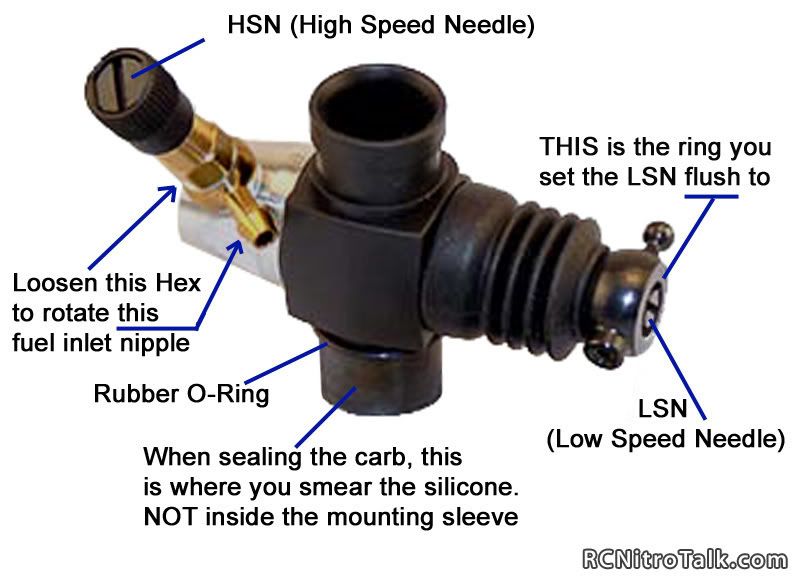 HSN (High Speed Needle)

THIS is the ring you set the LSN flush to

Loosen this Hex to rotate this fuel inlet nipple

Rubber O-Ring

LSN (Low Speed Needle)

When sealing the carb, this is where you smear the silicone. NOT inside the mounting sleeve

RCNitroTalk.com