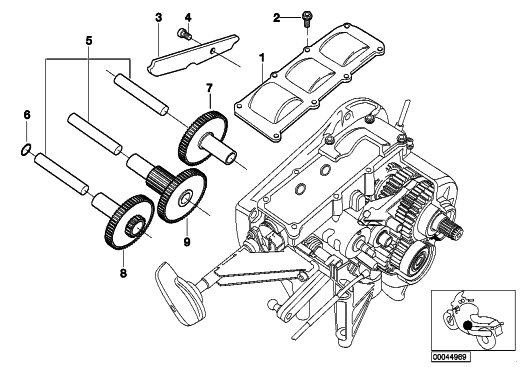 3
4
2
5
1
7
6
9
8
00044969